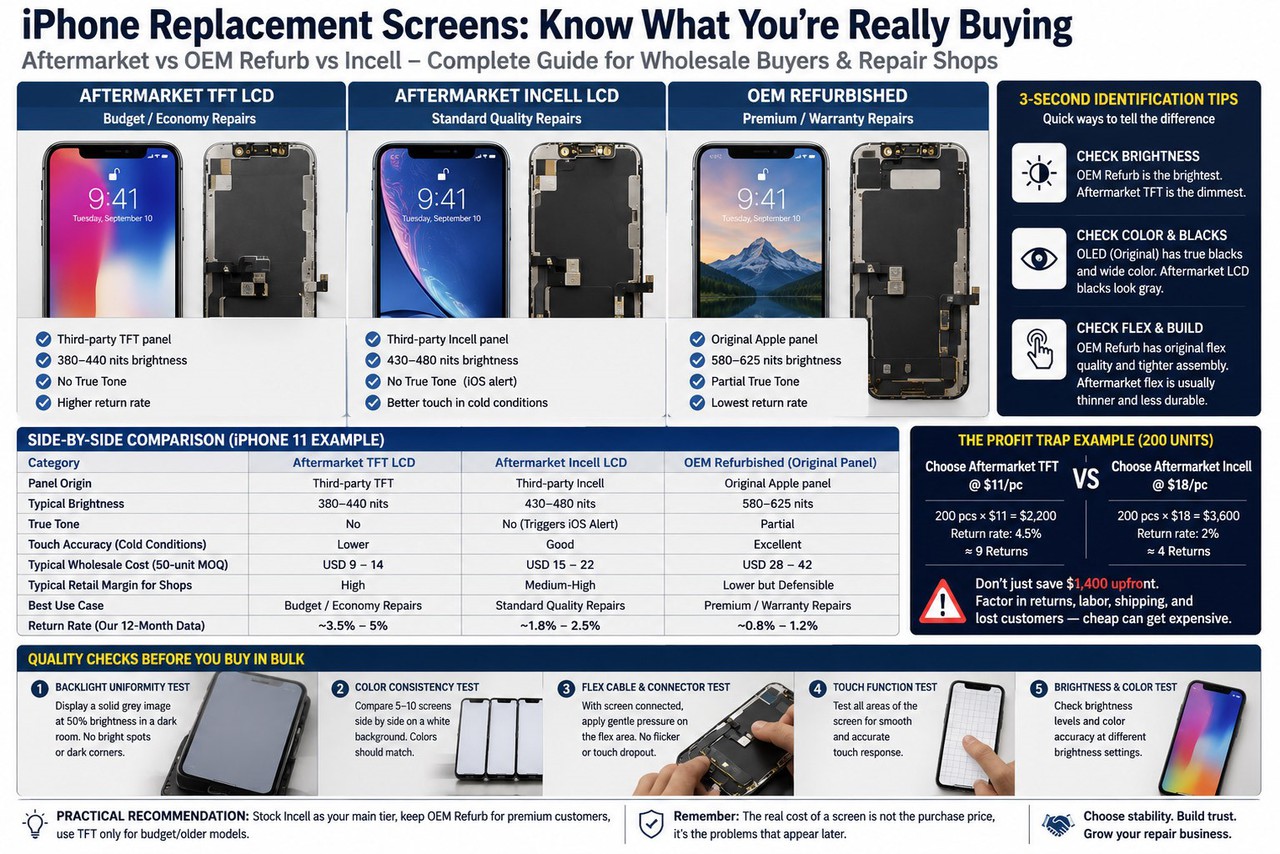 iPhone Replacement Screens: Know What You're Really Buying

Aftermarket vs OEM Refurb vs Incell – Complete Guide for Wholesale Buyers & Repair Shops

AFTERMARKET TFT LCD
Budget / Economy Repairs

9:41
Tuesday, September 10

Third-party TFT panel
380–440 nits brightness
No True Tone
Higher return rate

AFTERMARKET INCELL LCD
Standard Quality Repairs

9:41
Tuesday, September 10

Third-party Incell panel
430–480 nits brightness
No True Tone (iOS alert)
Better touch in cold conditions

OEM REFURBISHED
Premium / Warranty Repairs

9:41
Tuesday, September 10

Original Apple panel
580–625 nits brightness
Partial True Tone
Lowest return rate

3-SECOND IDENTIFICATION TIPS
Quick ways to tell the difference

CHECK BRIGHTNESS
OEM Refurb is the brightest. Aftermarket TFT is the dimmest.

CHECK COLOR & BLACKS
OLED (Original) has true blacks and wide color. Aftermarket LCD blacks look gray.

CHECK FLEX & BUILD
OEM Refurb has original flex quality and tighter assembly. Aftermarket flex is usually thinner and less durable.

SIDE-BY-SIDE COMPARISON (iPHONE 11 EXAMPLE)

| Category | Aftermarket TFT LCD | Aftermarket Incell LCD | OEM Refurbished (Original Panel) |
|---|---|---|---|
| Panel Origin | Third-party TFT | Third-party Incell | Original Apple panel |
| Typical Brightness | 380–440 nits | 430–480 nits | 580–625 nits |
| True Tone | No | No (Triggers iOS Alert) | Partial |
| Touch Accuracy (Cold Conditions) | Lower | Good | Excellent |
| Typical Wholesale Cost (50-unit MOQ) | USD 9 – 14 | USD 15 – 22 | USD 28 – 42 |
| Typical Retail Margin for Shops | High | Medium-High | Lower but Defensible |
| Best Use Case | Budget / Economy Repairs | Standard Quality Repairs | Premium / Warranty Repairs |
| Return Rate (Our 12-Month Data) | ~3.5% – 5% | ~1.8% – 2.5% | ~0.8% – 1.2% |

THE PROFIT TRAP EXAMPLE (200 UNITS)

Choose Aftermarket TFT @ $11/pc
200 pcs × $11 = $2,200
Return rate: 4.5%
≈ 9 Returns

VS

Choose Aftermarket Incell @ $18/pc
200 pcs × $18 = $3,600
Return rate: 2%
≈ 4 Returns

Don't just save $1,400 upfront.
Factor in returns, labor, shipping, and lost customers — cheap can get expensive.

QUALITY CHECKS BEFORE YOU BUY IN BULK

1 BACKLIGHT UNIFORMITY TEST
Display a solid grey image at 50% brightness in a dark room. No bright spots or dark corners.

2 COLOR CONSISTENCY TEST
Compare 5–10 screens side by side on a white background. Colors should match.

3 FLEX CABLE & CONNECTOR TEST
With screen connected, apply gentle pressure on the flex area. No flicker or touch dropout.

4 TOUCH FUNCTION TEST
Test all areas of the screen for smooth and accurate touch response.

5 BRIGHTNESS & COLOR TEST
Check brightness levels and color accuracy at different brightness settings.

PRACTICAL RECOMMENDATION: Stock Incell as your main tier, keep OEM Refurb for premium customers, use TFT only for budget/older models.

Remember: The real cost of a screen is not the purchase price, it's the problems that appear later.

Choose stability. Build trust. Grow your repair business.